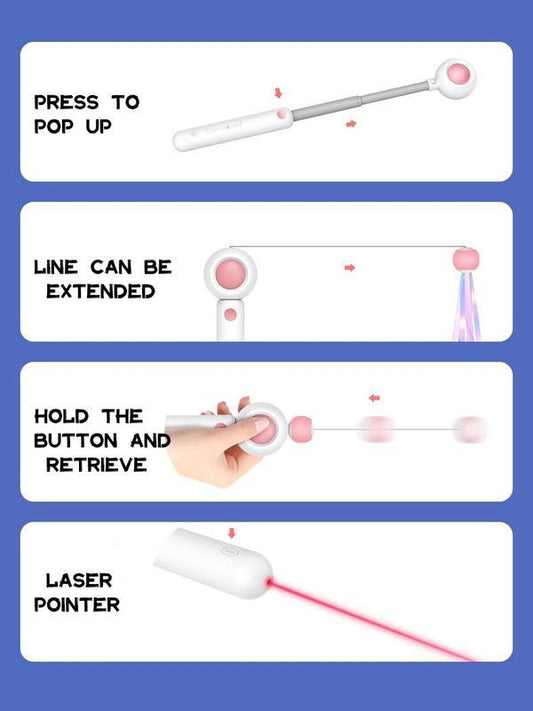 PRESS TO POP UP

LINE CAN BE EXTENDED

HOLD THE BUTTON AND RETRIEVE

LASER POINTER