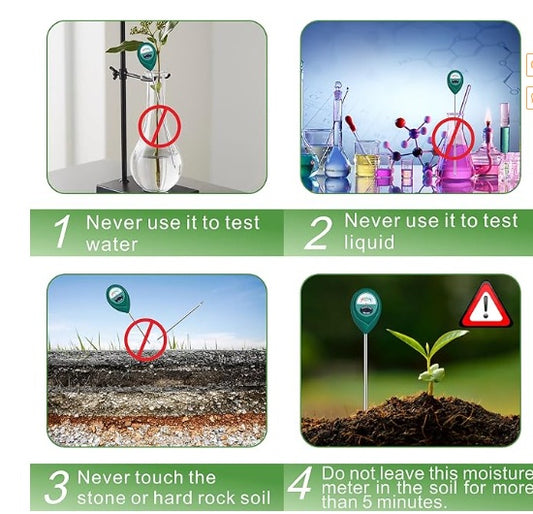 1 Never use it to test water

2 Never use it to test liquid

3 Never touch the stone or hard rock soil

4 Do not leave this moisture meter in the soil for more than 5 minutes.