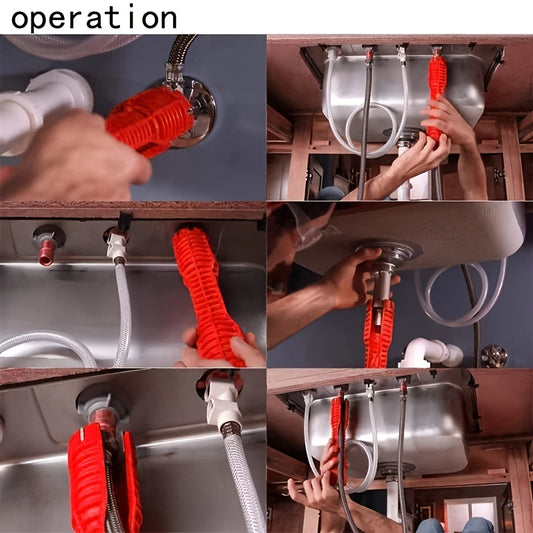 operation