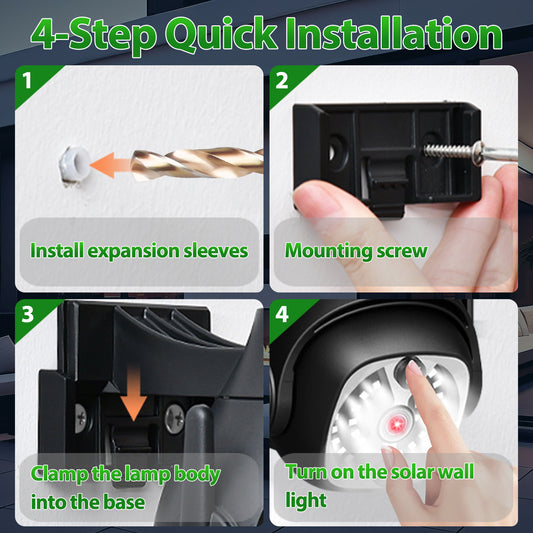 4-Step Quick Installation

1

Install expansion sleeves

2

Mounting screw

3

Clamp the lamp body into the base

4

Turn on the solar wall light