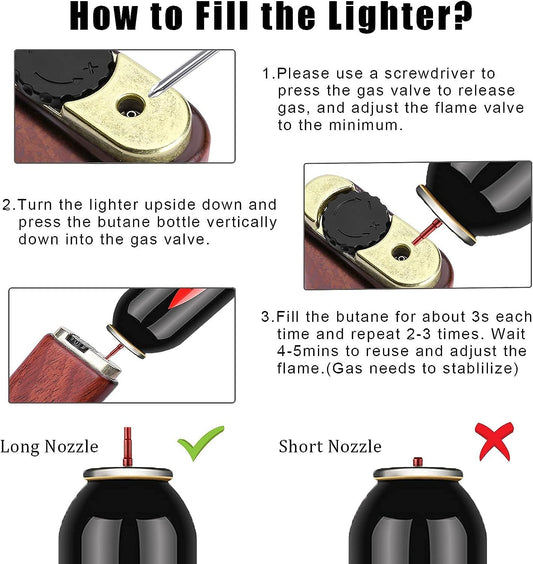 How to Fill the Lighter?

1.Please use a screwdriver to press the gas valve to release gas, and adjust the flame valve to the minimum.

2.Turn the lighter upside down and press the butane bottle vertically down into the gas valve.

3.Fill the butane for about 3s each time and repeat 2-3 times. Wait 4-5mins to reuse and adjust the flame.(Gas needs to stablilize)

Long Nozzle

Short Nozzle