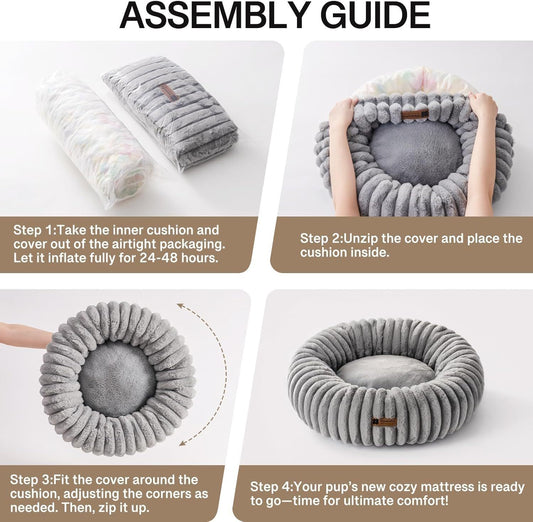 ASSEMBLY GUIDE

Step 1:Take the inner cushion and cover out of the airtight packaging. Let it inflate fully for 24-48 hours.

Step 2:Unzip the cover and place the cushion inside.

Step 3:Fit the cover around the cushion, adjusting the corners as needed. Then, zip it up.

Step 4:Your pup's new cozy mattress is ready to go—time for ultimate comfort!