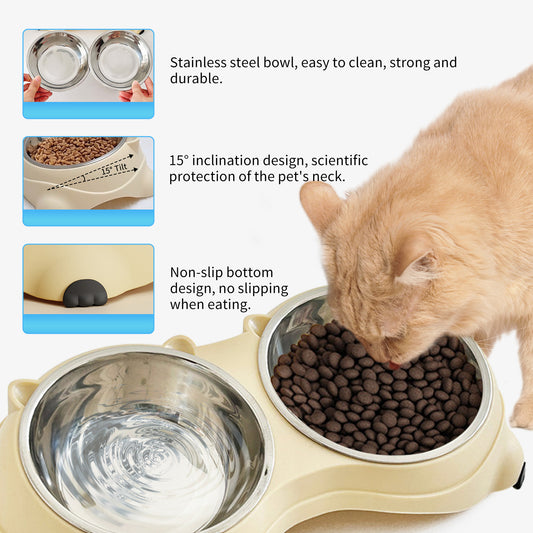 Stainless steel bowl, easy to clean, strong and durable.

15° Tilt

15° inclination design, scientific protection of the pet's neck.

Non-slip bottom design, no slipping when eating.