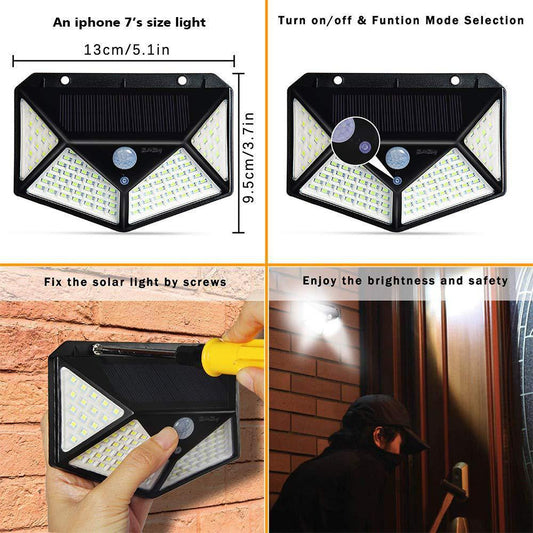 An iphone 7's size light

13cm/5.1in

9.5cm/3.7in

Turn on/off & Funtion Mode Selection

Fix the solar light by screws

Enjoy the brightness and safety