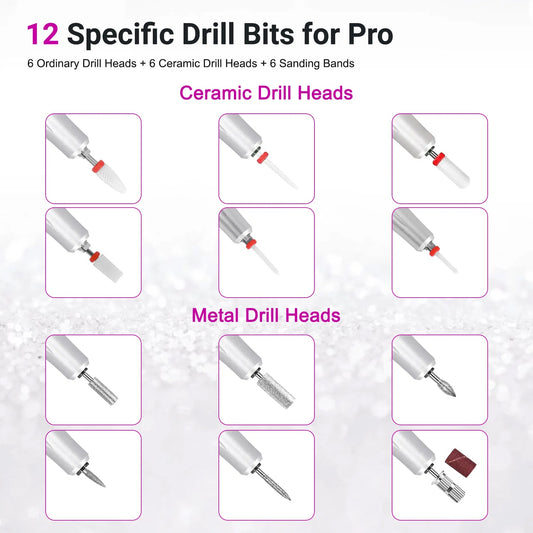 12 Specific Drill Bits for Pro

6 Ordinary Drill Heads + 6 Ceramic Drill Heads + 6 Sanding Bands

Ceramic Drill Heads

Metal Drill Heads