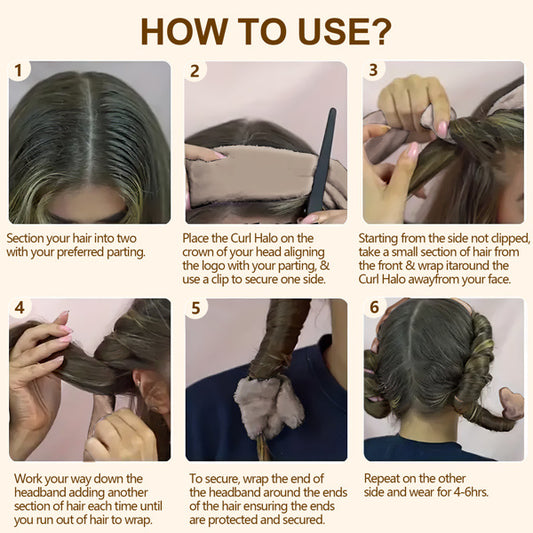 HOW TO USE?

1

Section your hair into two with your preferred parting.

2

Place the Curl Halo on the crown of your head aligning the logo with your parting, & use a clip to secure one side.

3

Starting from the side not clipped, take a small section of hair from the front & wrap itaround the Curl Halo awayfrom your face.

4

Work your way down the headband adding another section of hair each time until you run out of hair to wrap.

5

To secure, wrap the end of the headband around the ends of the hair ensuring the ends are protected and secured.

6

Repeat on the other side and wear for 4-6hrs.